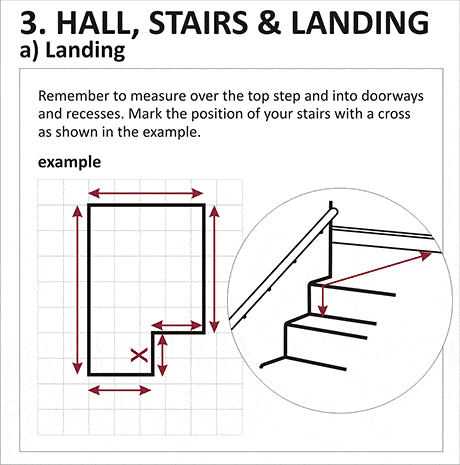 3. HALL, STAIRS & LANDING
a) Landing

Remember to measure over the top step and into doorways and recesses. Mark the position of your stairs with a cross as shown in the example.

example