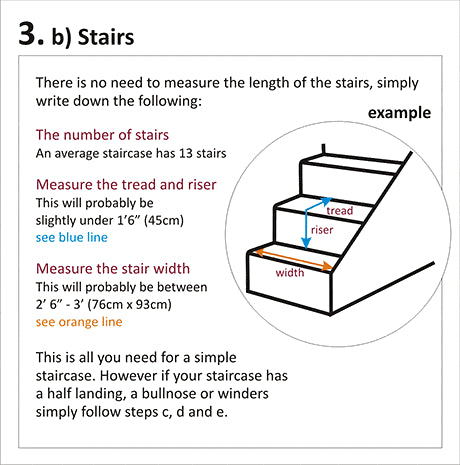 3. b) Stairs

There is no need to measure the length of the stairs, simply write down the following:

example

The number of stairs
An average staircase has 13 stairs

Measure the tread and riser
This will probably be slightly under 1’6” (45cm)
see blue line

Measure the stair width
This will probably be between 2’ 6” - 3’ (76cm x 93cm)
see orange line

tread
riser
width

This is all you need for a simple staircase. However if your staircase has a half landing, a bullnose or winders simply follow steps c, d and e.